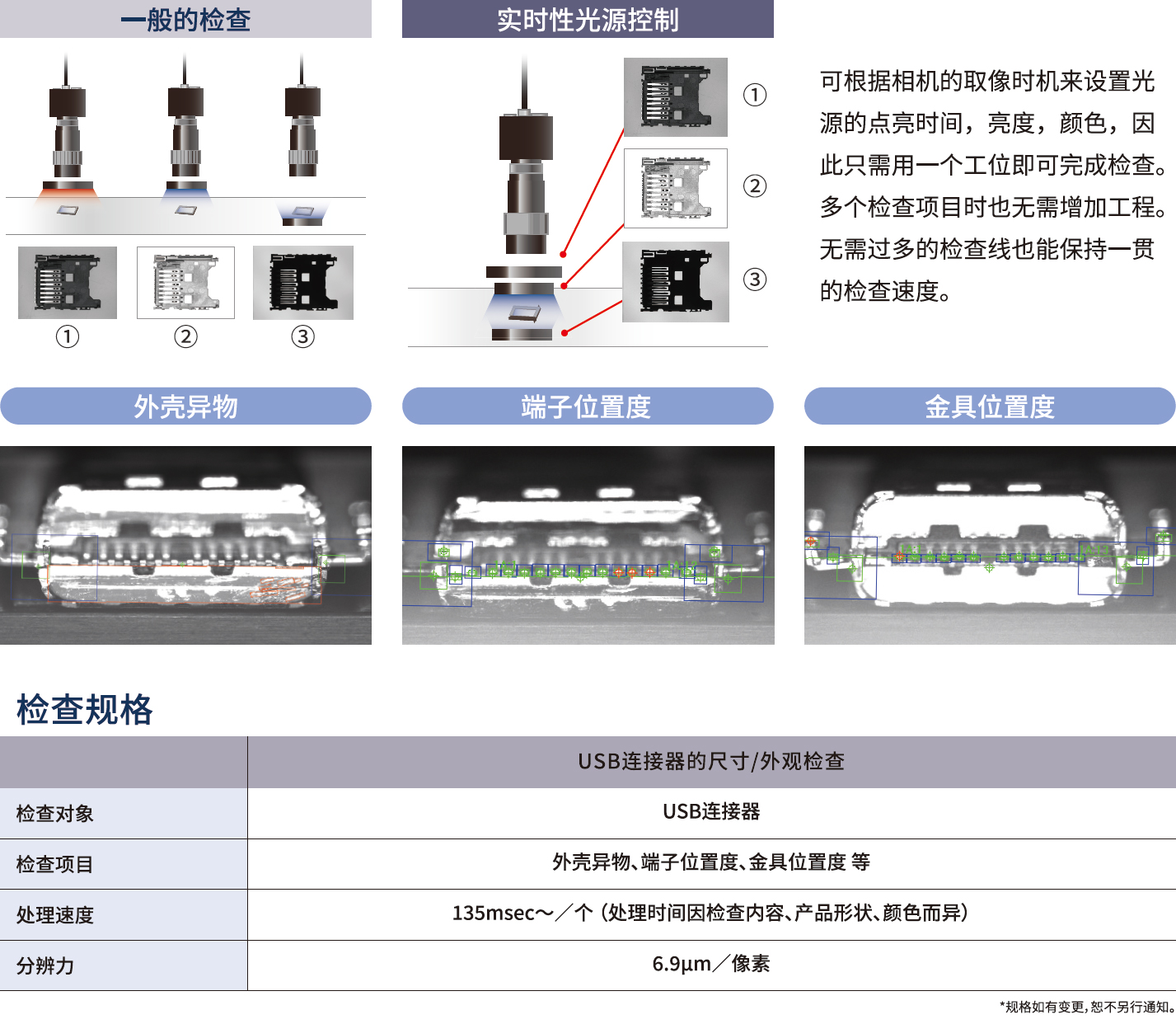 一般的检查

①

②

③

实时性光源控制

①

②

③

可根据相机的取像时机来设置光源的点亮时间，亮度，颜色，因此只需用一个工位即可完成检查。多个检查项目时也无需增加工程。无需过多的检查线也能保持一贯的检查速度。

外壳异物

端子位置度

金具位置度

检查规格

| | USB连接器的尺寸/外观检查 |
|---|---|
| 检查对象 | USB连接器 |
| 检查项目 | 外壳异物、端子位置度、金具位置度 等 |
| 处理速度 | 135msec～／个（处理时间因检查内容、产品形状、颜色而异） |
| 分辨力 | 6.9μm／像素 |

*规格如有变更，恕不另行通知。